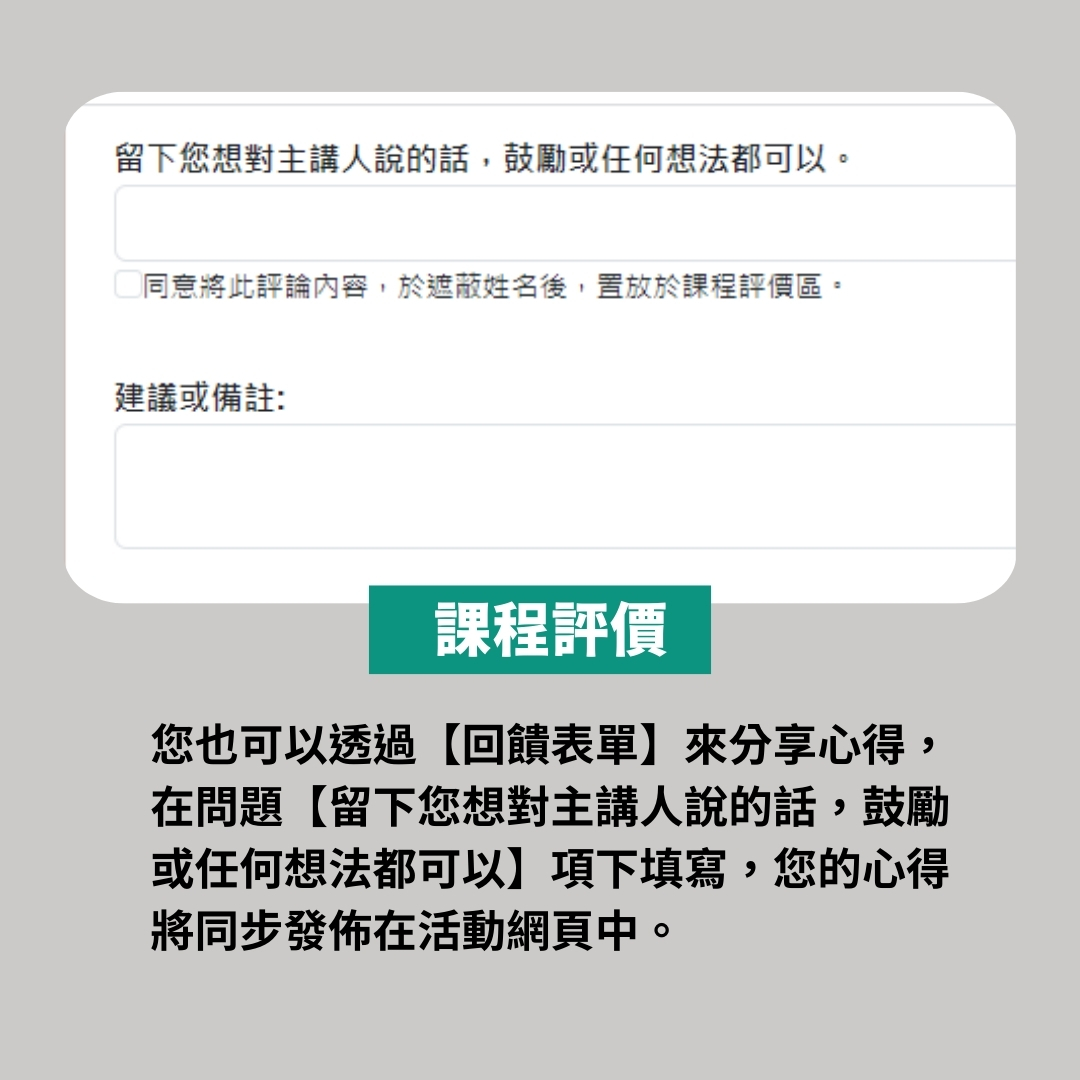 留下您想對主講人說的話，鼓勵或任何想法都可以。

同意將此評論內容，於遮蔽姓名後，置放於課程評價區。

建議或備註:

課程評價

您也可以透過【回饋表單】來分享心得，在問題【留下您想對主講人說的話，鼓勵或任何想法都可以】項下填寫，您的心得將同步發佈在活動網頁中。